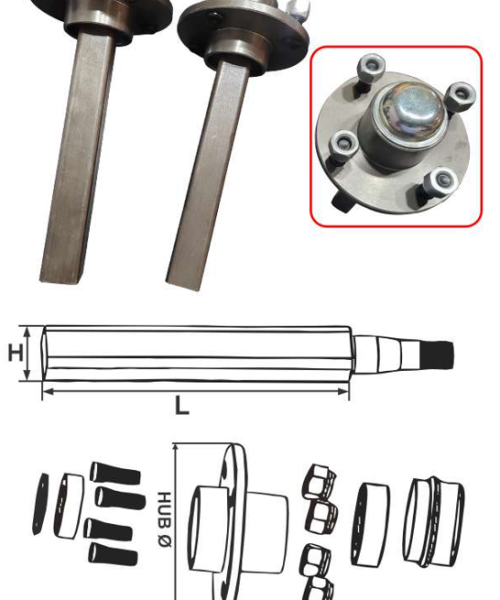 H

L

HUB Ø