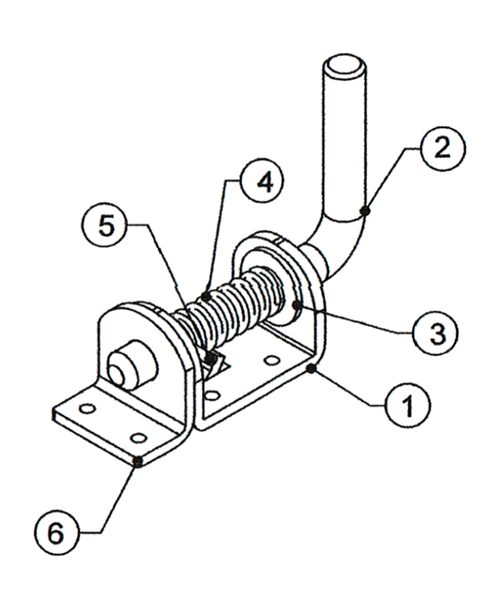 2
4
5
3
1
6