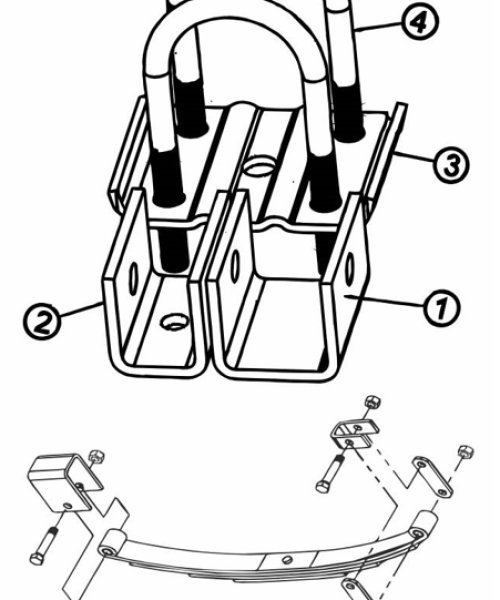 4
3
2
1