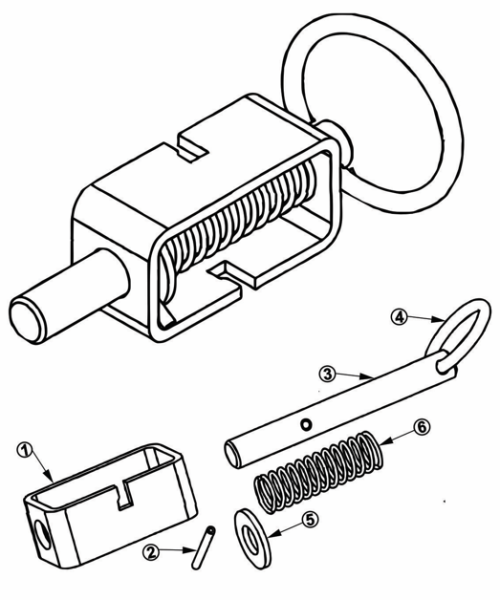 4
3
6
1
5
2